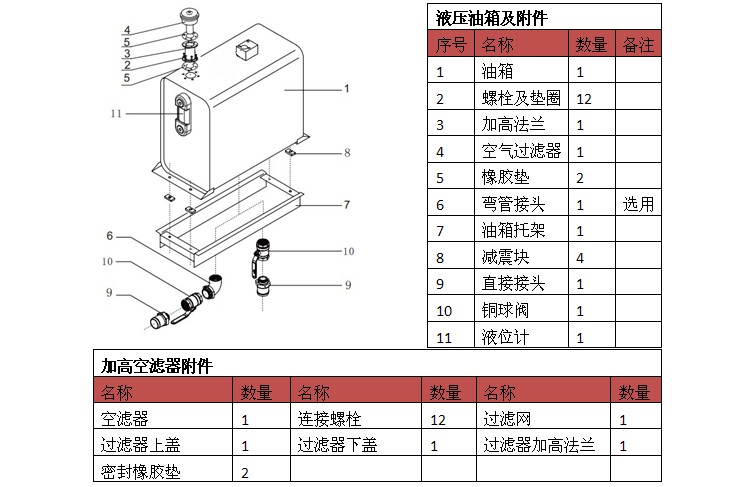 4
5
3
2
5
1
11
8
7
6
10
10
9
9

液压油箱及附件

| 序号 | 名称 | 数量 | 备注 |
|---|---|---|---|
| 1 | 油箱 | 1 | |
| 2 | 螺栓及垫圈 | 12 | |
| 3 | 加高法兰 | 1 | |
| 4 | 空气过滤器 | 1 | |
| 5 | 橡胶垫 | 2 | |
| 6 | 弯管接头 | 1 | 选用 |
| 7 | 油箱托架 | 1 | |
| 8 | 减震块 | 4 | |
| 9 | 直接接头 | 1 | |
| 10 | 铜球阀 | 1 | |
| 11 | 液位计 | 1 | |

加高空滤器附件

| 名称 | 数量 | 名称 | 数量 | 名称 | 数量 |
|---|---|---|---|---|---|
| 空滤器 | 1 | 连接螺栓 | 12 | 过滤网 | 1 |
| 过滤器上盖 | 1 | 过滤器下盖 | 1 | 过滤器加高法兰 | 1 |
| 密封橡胶垫 | 2 | | | | |